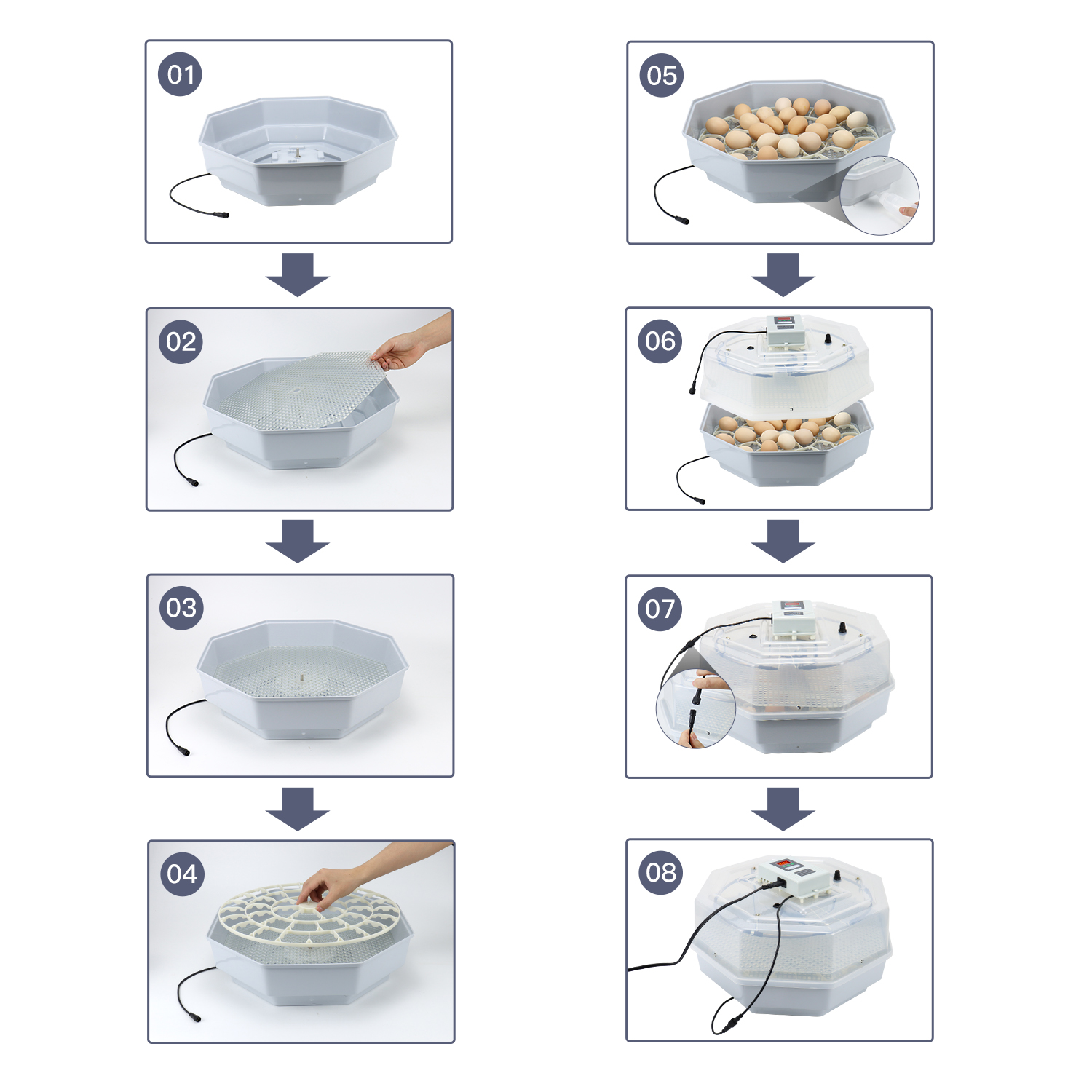 01

02

03

04

05

06

07

08